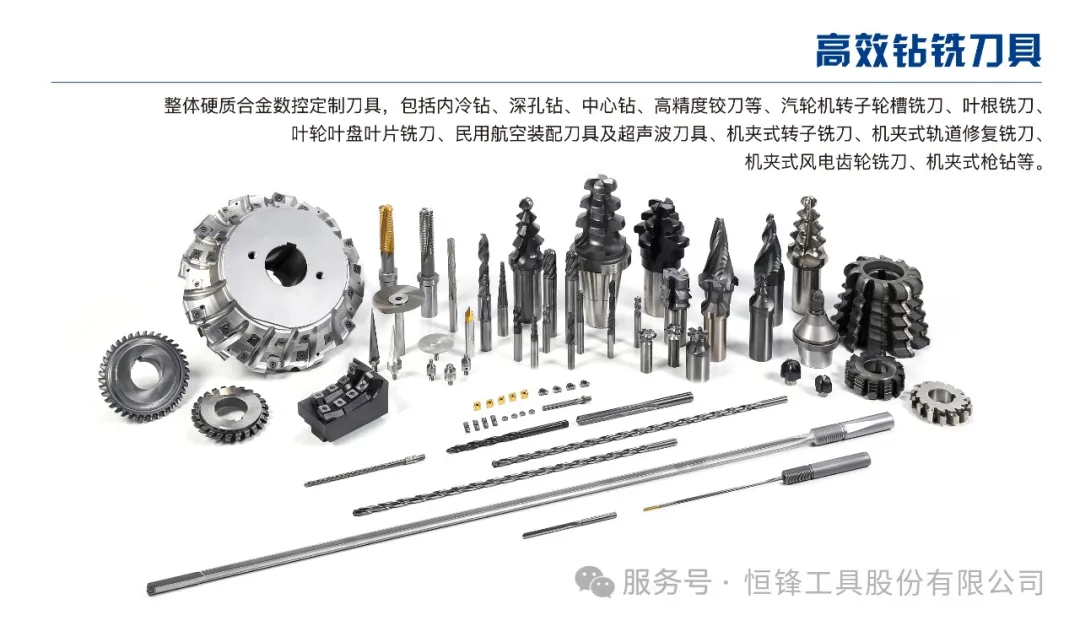 高效钻铣刀具

整体硬质合金数控定制刀具，包括内冷钻、深孔钻、中心钻、高精度铰刀等、汽轮机转子轮槽铣刀、叶根铣刀、叶轮叶盘叶片铣刀、民用航空装配刀具及超声波刀具、机夹式转子铣刀、机夹式轨道修复铣刀、机夹式风电齿轮铣刀、机夹式枪钻等。

服务号 · 恒锋工具股份有限公司